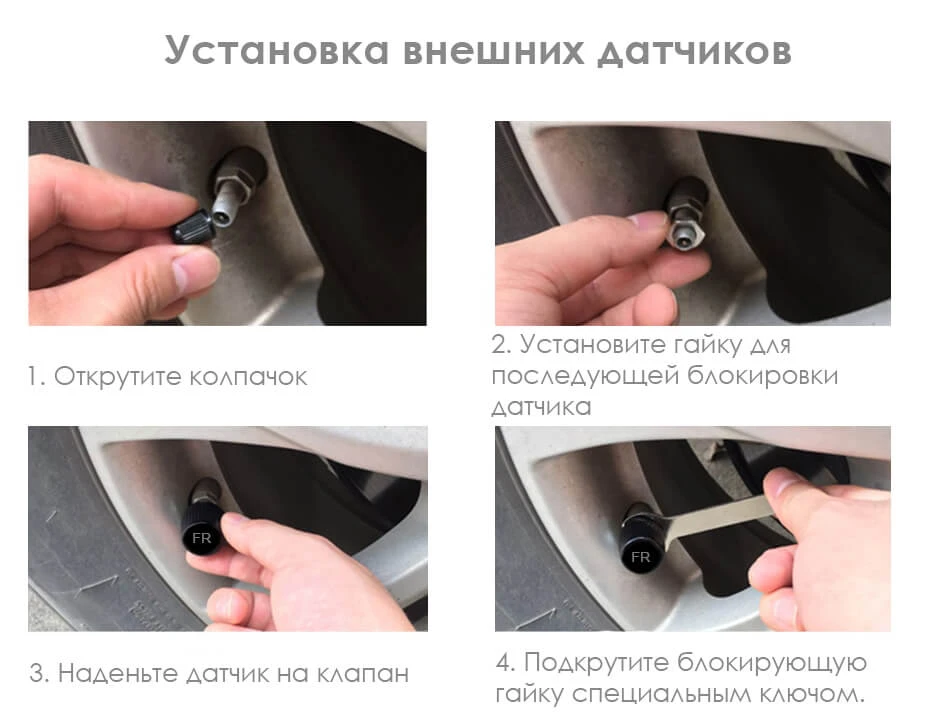 Установка внешних датчиков

1. Открутите колпачок

2. Установите гайку для последующей блокировки датчика

FR

3. Наденьте датчик на клапан

FR

4. Подкрутите блокирующую гайку специальным ключом.